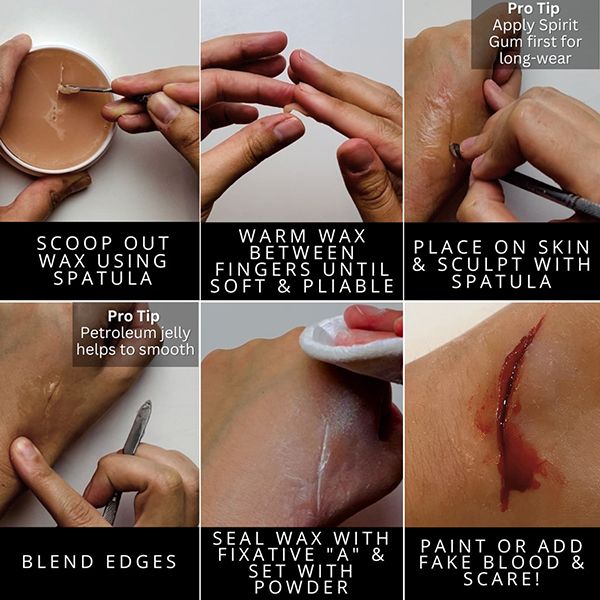 SCOOP OUT WAX USING SPATULA

WARM WAX BETWEEN FINGERS UNTIL SOFT & PLIABLE

Pro Tip
Apply Spirit Gum first for long-wear

PLACE ON SKIN & SCULPT WITH SPATULA

Pro Tip
Petroleum jelly helps to smooth

BLEND EDGES

SEAL WAX WITH FIXATIVE "A" & SET WITH POWDER

PAINT OR ADD FAKE BLOOD & SCARE!